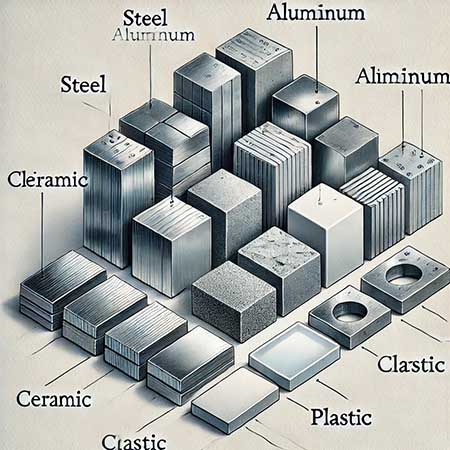 Steel
Alumınum

Aluminum

Steel

Aliminum

Cleramic

Clastic

Ceramic

Plastic

Clastic